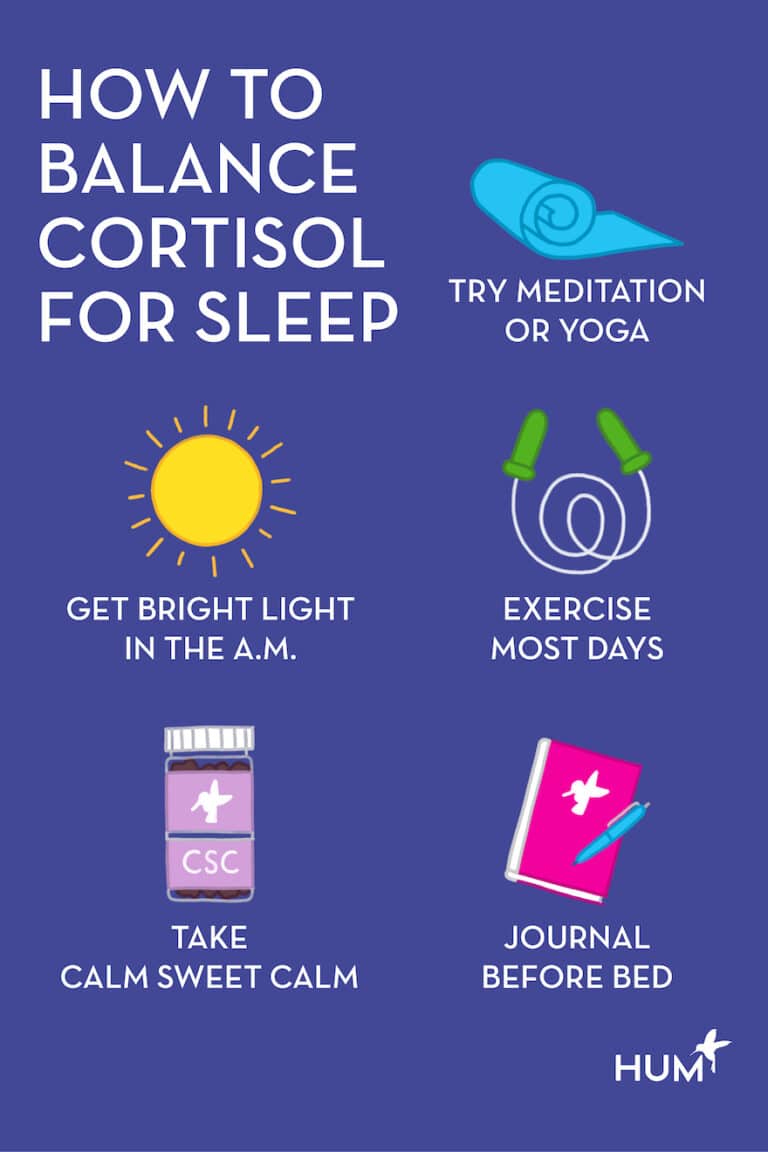 HOW TO BALANCE CORTISOL FOR SLEEP

TRY MEDITATION OR YOGA

GET BRIGHT LIGHT IN THE A.M.

EXERCISE MOST DAYS

CSC

TAKE CALM SWEET CALM

JOURNAL BEFORE BED

HUM