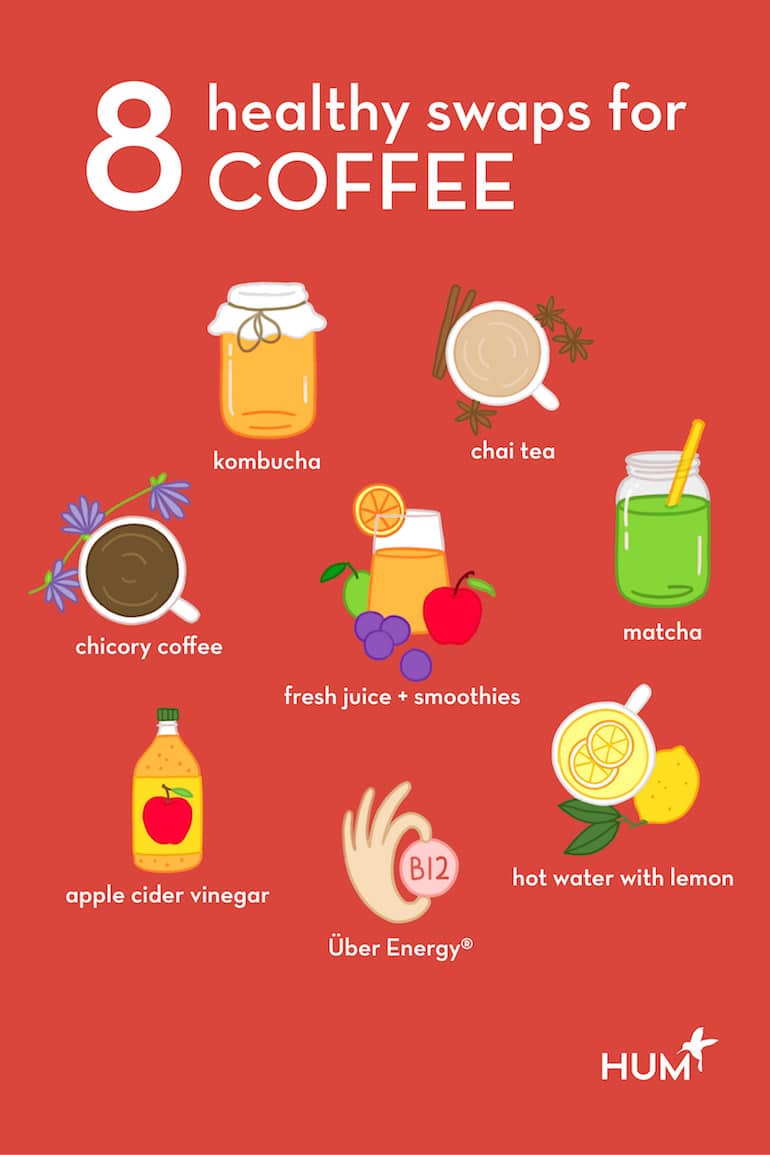 8 healthy swaps for COFFEE

kombucha

chai tea

chicory coffee

fresh juice + smoothies

matcha

apple cider vinegar

B12

Über Energy®

hot water with lemon

HUM